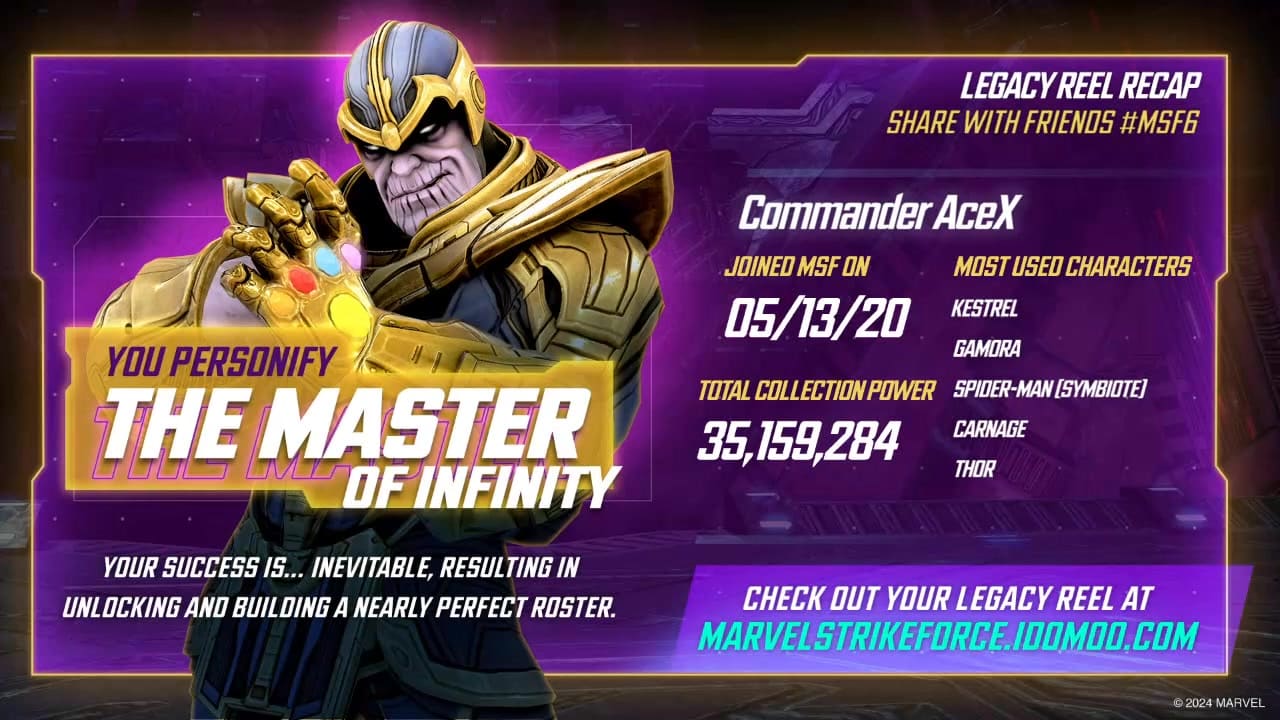 LEGACY REEL RECAP
SHARE WITH FRIENDS #MSF6

Commander AceX

JOINED MSF ON
05/13/20

TOTAL COLLECTION POWER
35,159,284

MOST USED CHARACTERS
KESTREL
GAMORA
SPIDER-MAN (SYMBIOTE)
CARNAGE
THOR

YOU PERSONIFY
THE MASTER
OF INFINITY

YOUR SUCCESS IS... INEVITABLE, RESULTING IN UNLOCKING AND BUILDING A NEARLY PERFECT ROSTER.

CHECK OUT YOUR LEGACY REEL AT
MARVELSTRIKEFORCE.IDOMOO.COM

© 2024 MARVEL