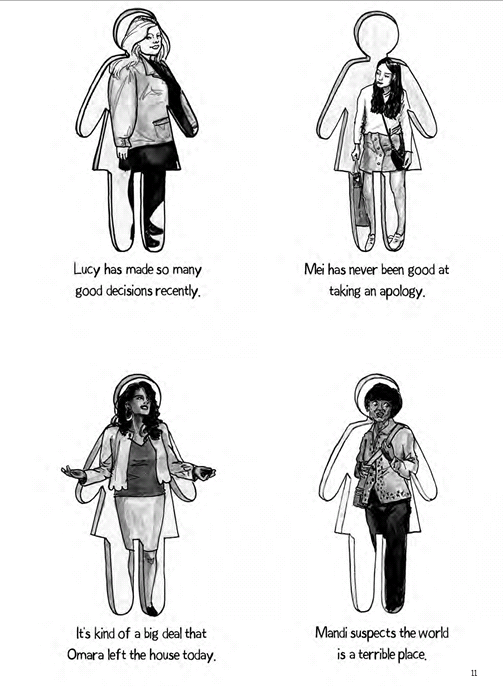 Lucy has made so many good decisions recently.

Mei has never been good at taking an apology.

It's kind of a big deal that Omara left the house today.

Mandi suspects the world is a terrible place.

11