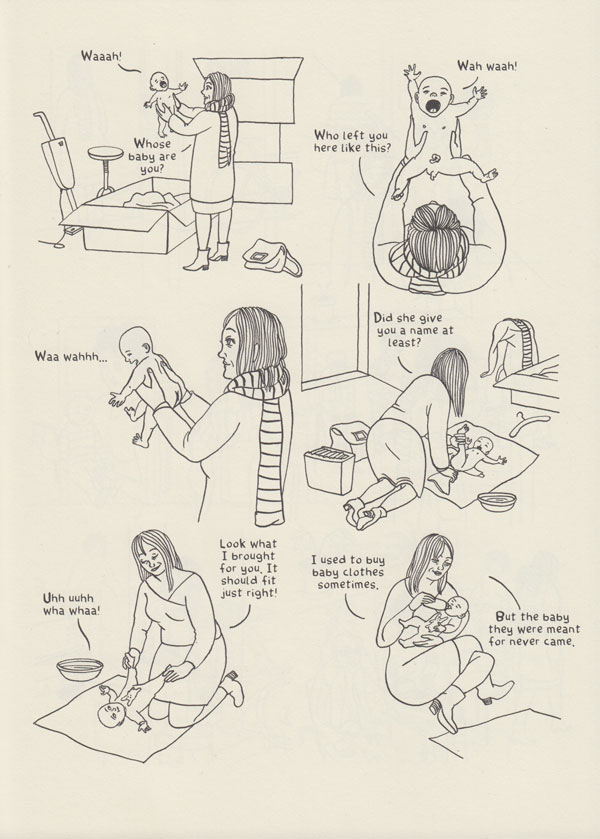 Waaah!

Whose baby are you?

Wah waah!

Who left you here like this?

Waa wahhh...

Did she give you a name at least?

Uhh uuhh wha whaa!

Look what I brought for you. It should fit just right!

I used to buy baby clothes sometimes.

But the baby they were meant for never came.