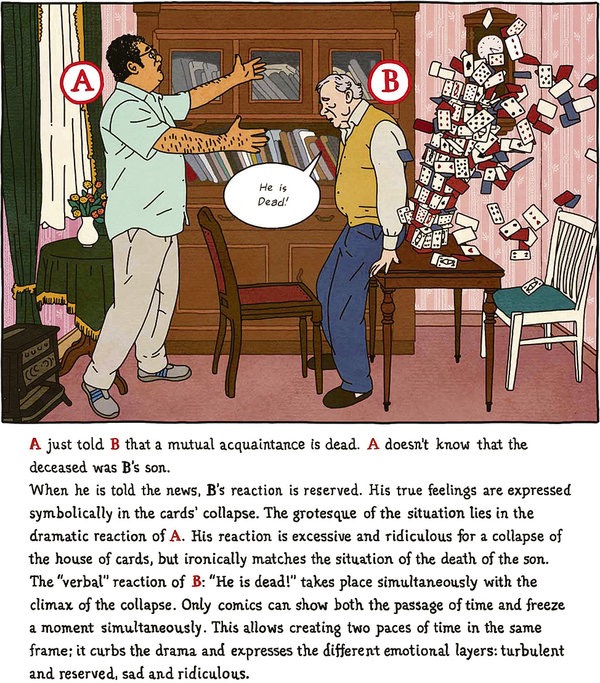 A

B

He is Dead!

A just told B that a mutual acquaintance is dead. A doesn't know that the deceased was B's son.
When he is told the news, B's reaction is reserved. His true feelings are expressed symbolically in the cards' collapse. The grotesque of the situation lies in the dramatic reaction of A. His reaction is excessive and ridiculous for a collapse of the house of cards, but ironically matches the situation of the death of the son. The "verbal" reaction of B: "He is dead!" takes place simultaneously with the climax of the collapse. Only comics can show both the passage of time and freeze a moment simultaneously. This allows creating two paces of time in the same frame; it curbs the drama and expresses the different emotional layers: turbulent and reserved, sad and ridiculous.