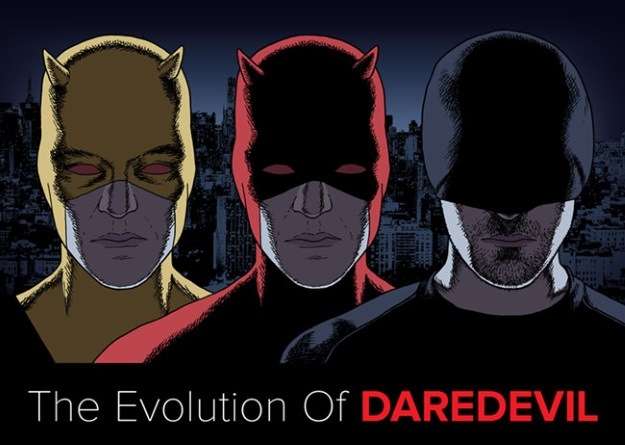 The Evolution Of DAREDEVIL